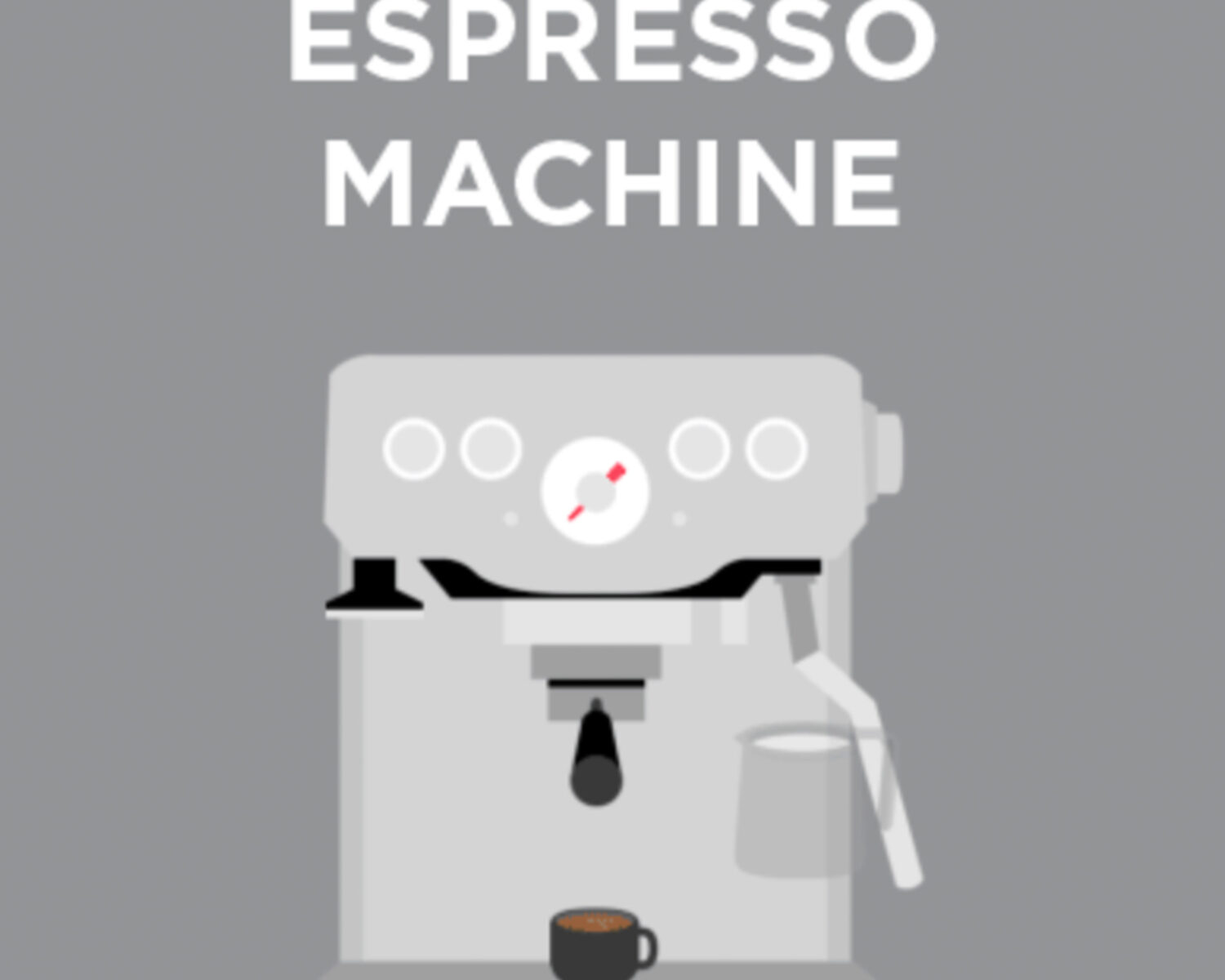 ESPRESSO MACHINE